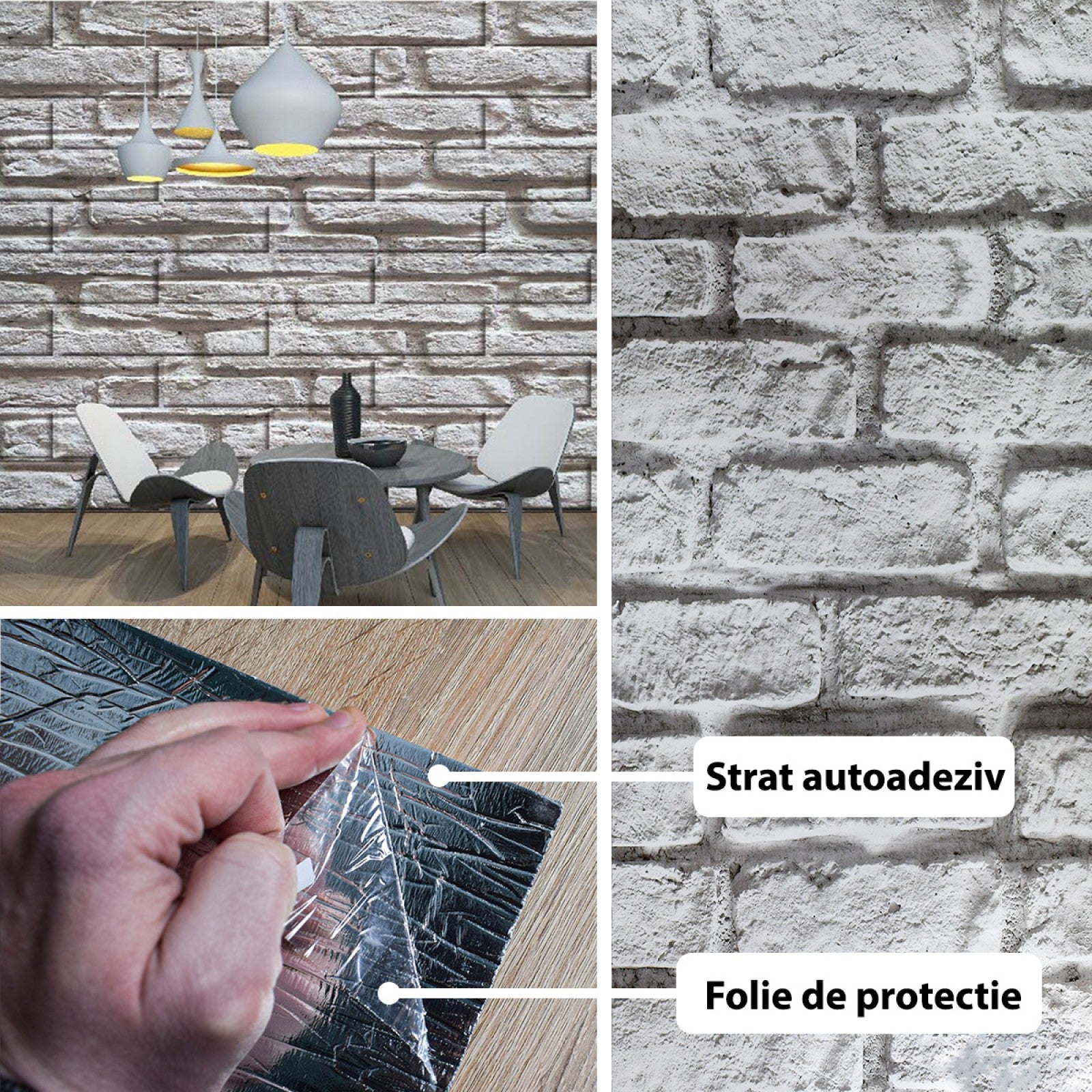 Strat autoadeziv

Folie de protectie