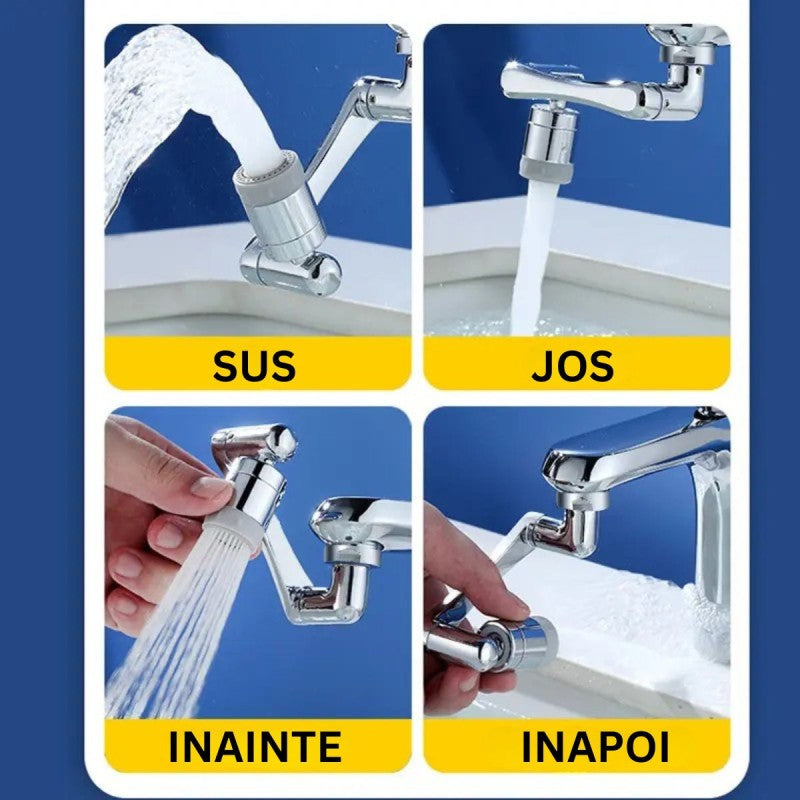 SUS

JOS

INAINTE

INAPOI